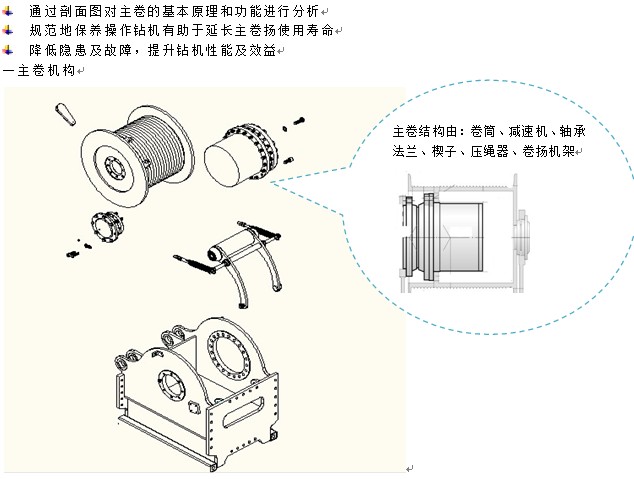 通过剖面图对主卷的基本原理和功能进行分析
规范地保养操作钻机有助于延长主卷扬使用寿命
降低隐患及故障，提升钻机性能及效益
一主卷机构

主卷结构由：卷筒、减速机、轴承法兰、楔子、压绳器、卷扬机架